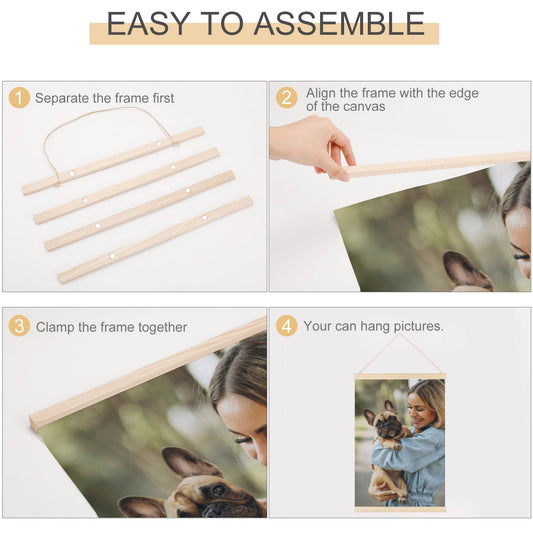 EASY TO ASSEMBLE

1 Separate the frame first

2 Align the frame with the edge of the canvas

3 Clamp the frame together

4 Your can hang pictures.